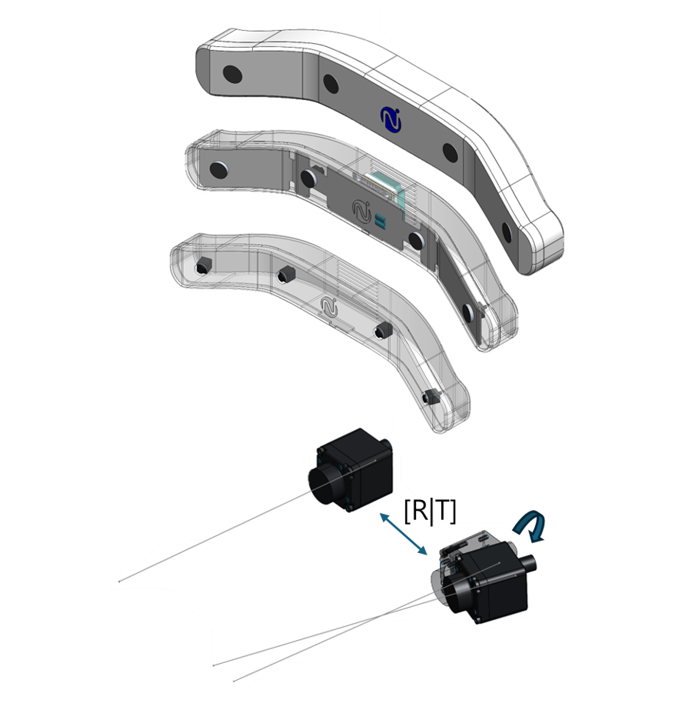 [R|T]